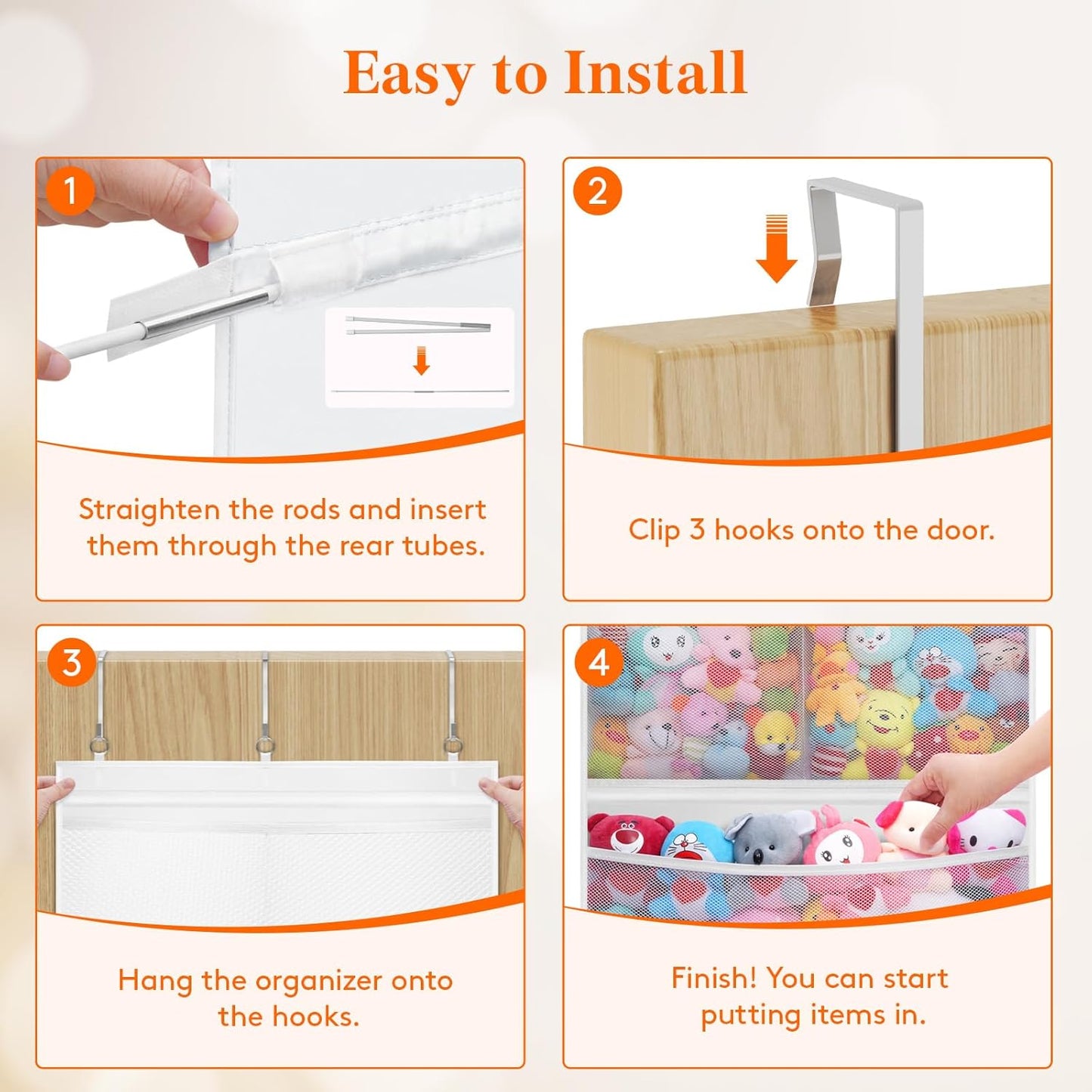 Easy to Install

1

Straighten the rods and insert them through the rear tubes.

2

Clip 3 hooks onto the door.

3

Hang the organizer onto the hooks.

4

Finish! You can start putting items in.