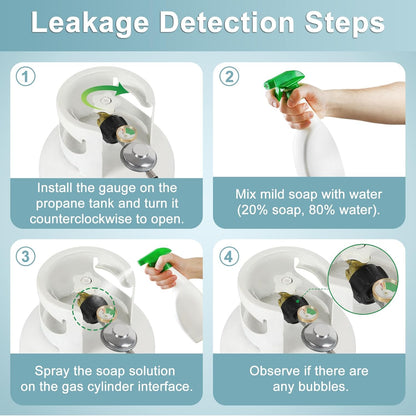 Leakage Detection Steps

1

Install the gauge on the propane tank and turn it counterclockwise to open.

2

Mix mild soap with water (20% soap, 80% water).

3

Spray the soap solution on the gas cylinder interface.

4

Observe if there are any bubbles.