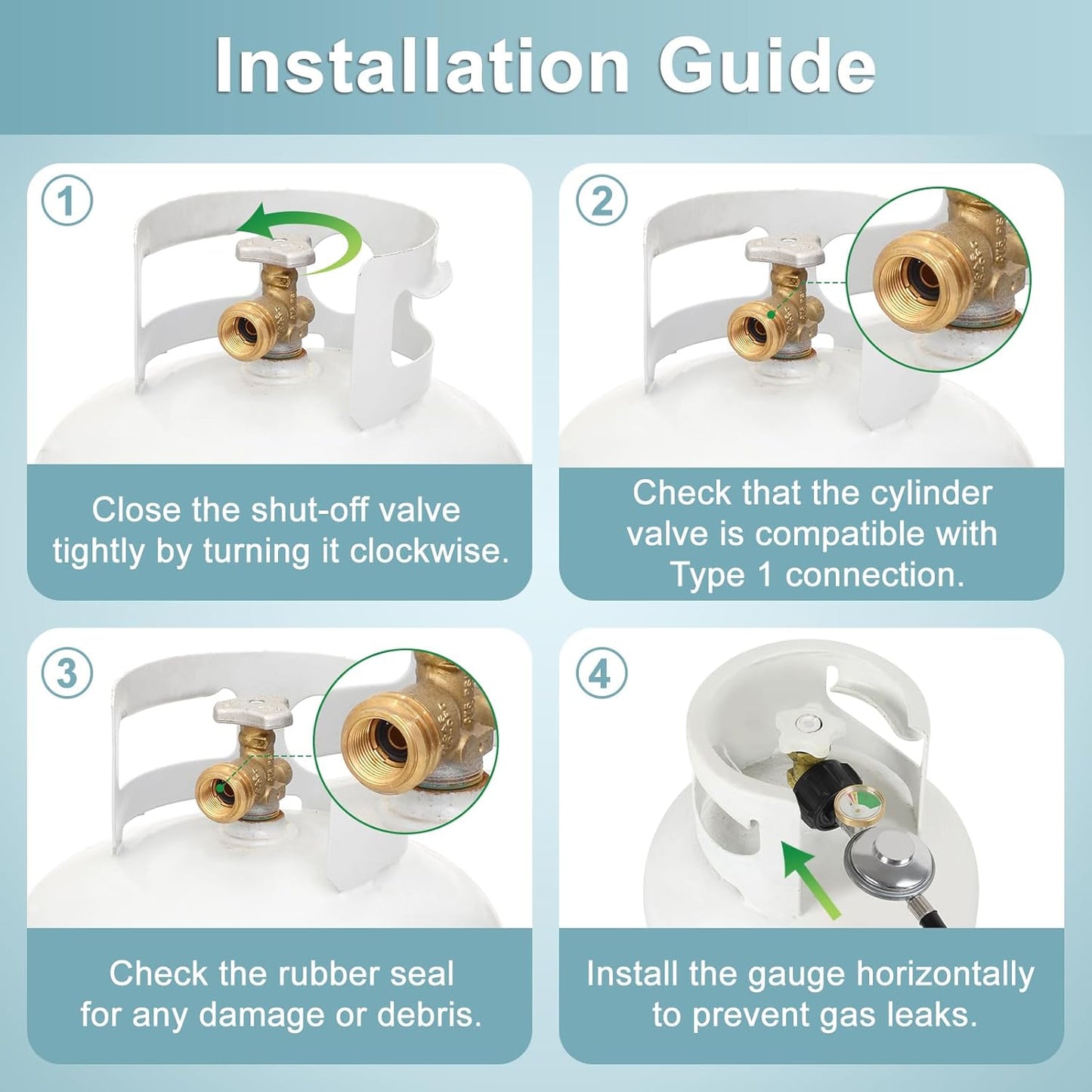 Installation Guide

1

Close the shut-off valve tightly by turning it clockwise.

2

Check that the cylinder valve is compatible with Type 1 connection.

3

Check the rubber seal for any damage or debris.

4

Install the gauge horizontally to prevent gas leaks.