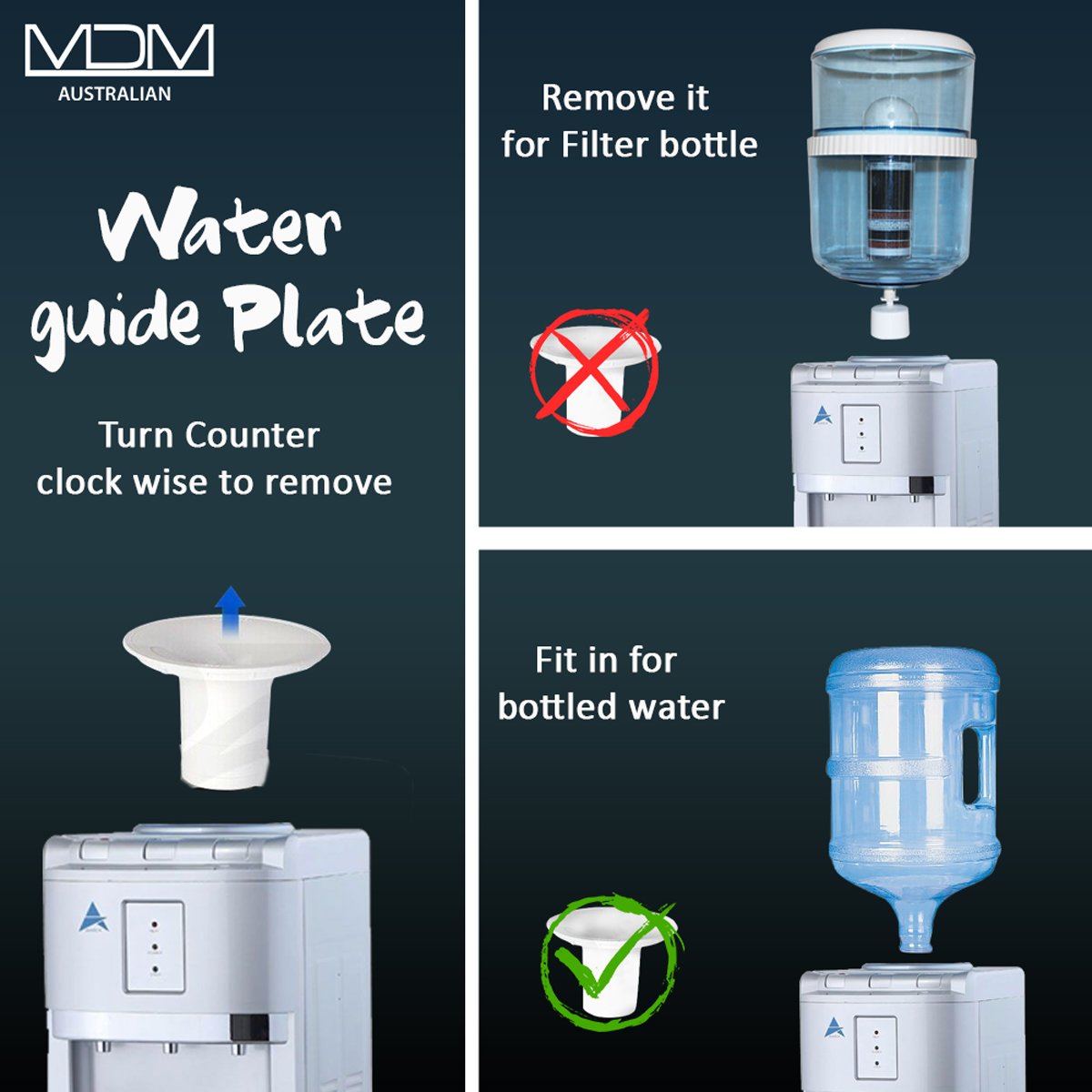 MDM
AUSTRALIAN

Water guide Plate

Turn Counter clock wise to remove

Remove it for Filter bottle

Fit in for bottled water